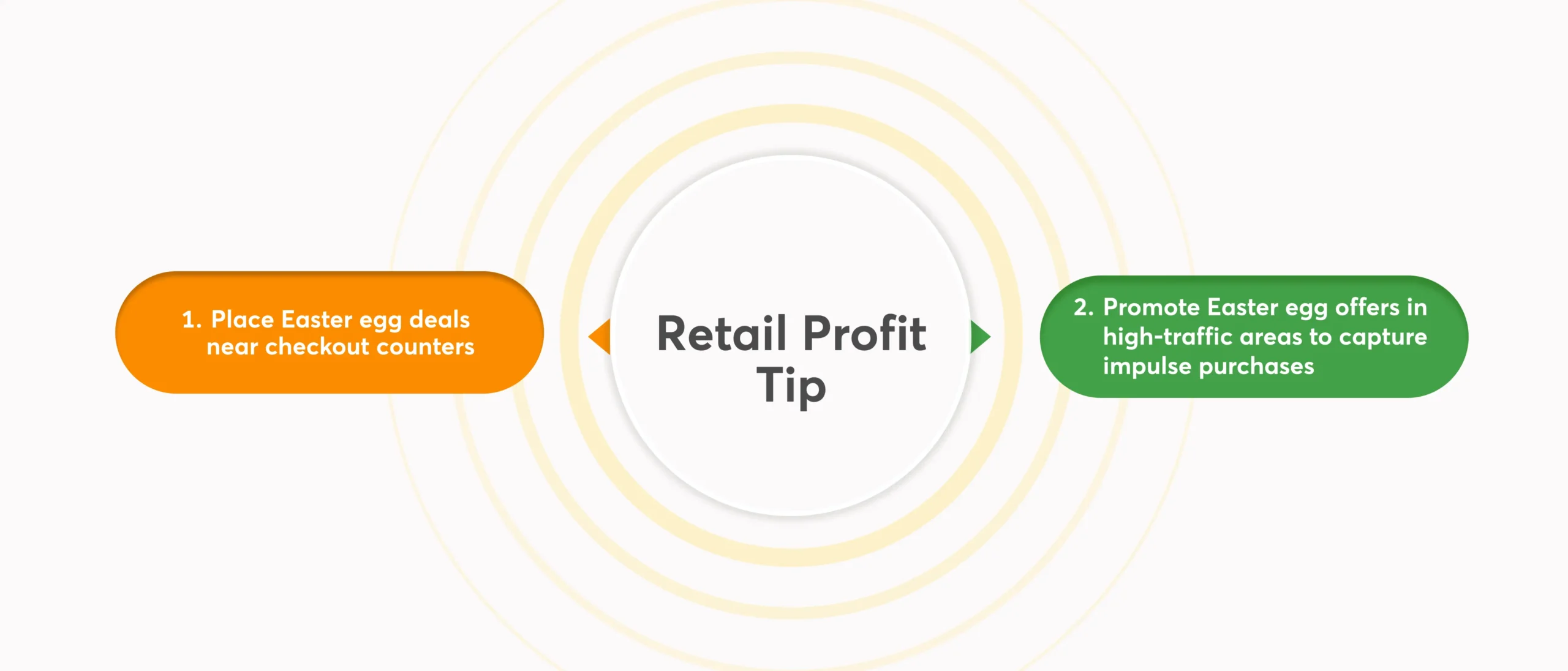 1. Place Easter egg deals near checkout counters

Retail Profit Tip

2. Promote Easter egg offers in high-traffic areas to capture impulse purchases