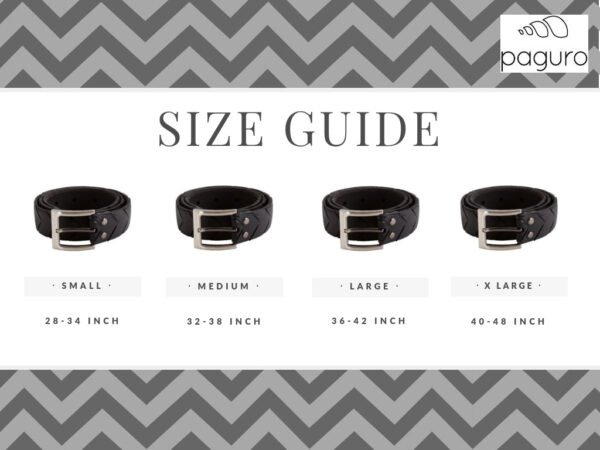 paguro

SIZE GUIDE

· SMALL ·

28-34 INCH

· MEDIUM ·

32-38 INCH

· LARGE ·

36-42 INCH

· X LARGE ·

40-48 INCH